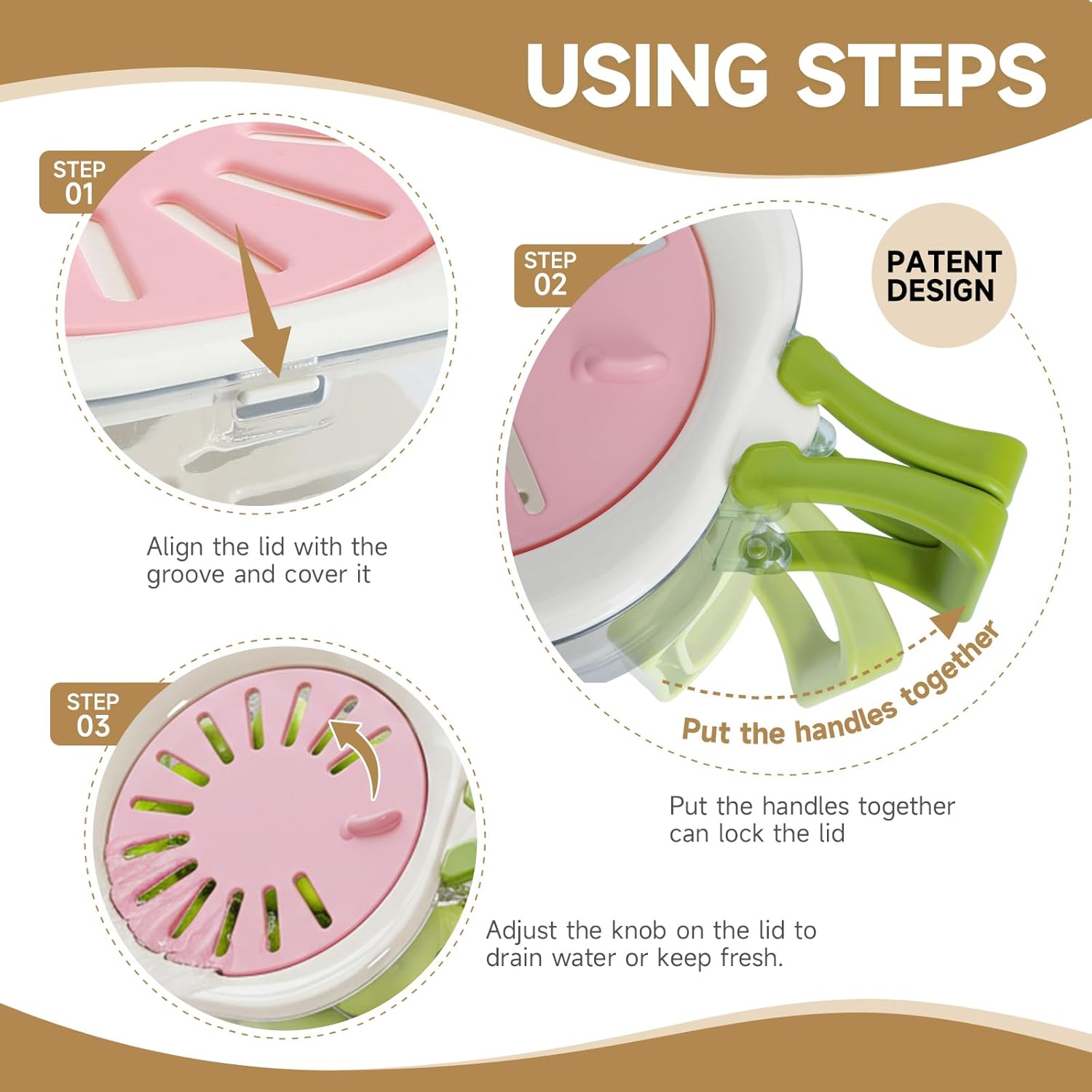 USING STEPS

STEP 01

Align the lid with the groove and cover it

STEP 02

PATENT DESIGN

Put the handles together

Put the handles together can lock the lid

STEP 03

Adjust the knob on the lid to drain water or keep fresh.